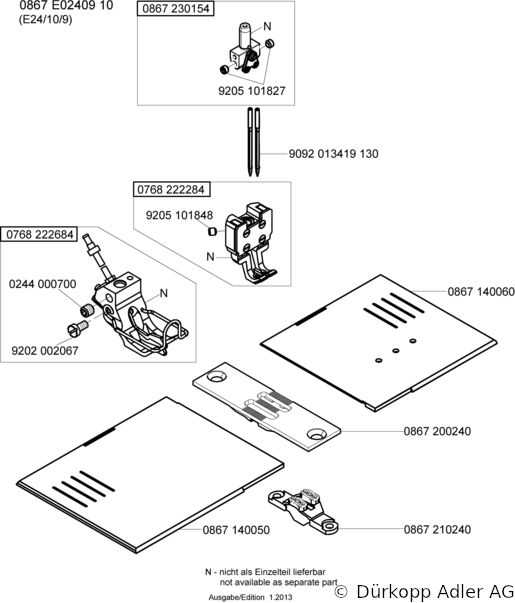 0867 E02409 10
(E24/10/9)

0867 230154
N
9205 101827

9092 013419 130

0768 222284
9205 101848
N

0768 222684
0244 000700
N
9202 002067

0867 140060

0867 200240

0867 140050

0867 210240

N - nicht als Einzelteil lieferbar
not available as separate part

Ausgabe/Edition 1.2013

© Dürkopp Adler AG